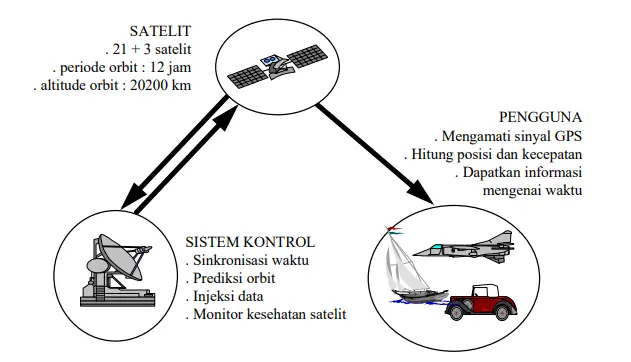 SATELIT
. 21 + 3 satelit
. periode orbit : 12 jam
. altitude orbit : 20200 km

PENGGUNA
. Mengamati sinyal GPS
. Hitung posisi dan kecepatan
. Dapatkan informasi mengenai waktu

SISTEM KONTROL
. Sinkronisasi waktu
. Prediksi orbit
. Injeksi data
. Monitor kesehatan satelit